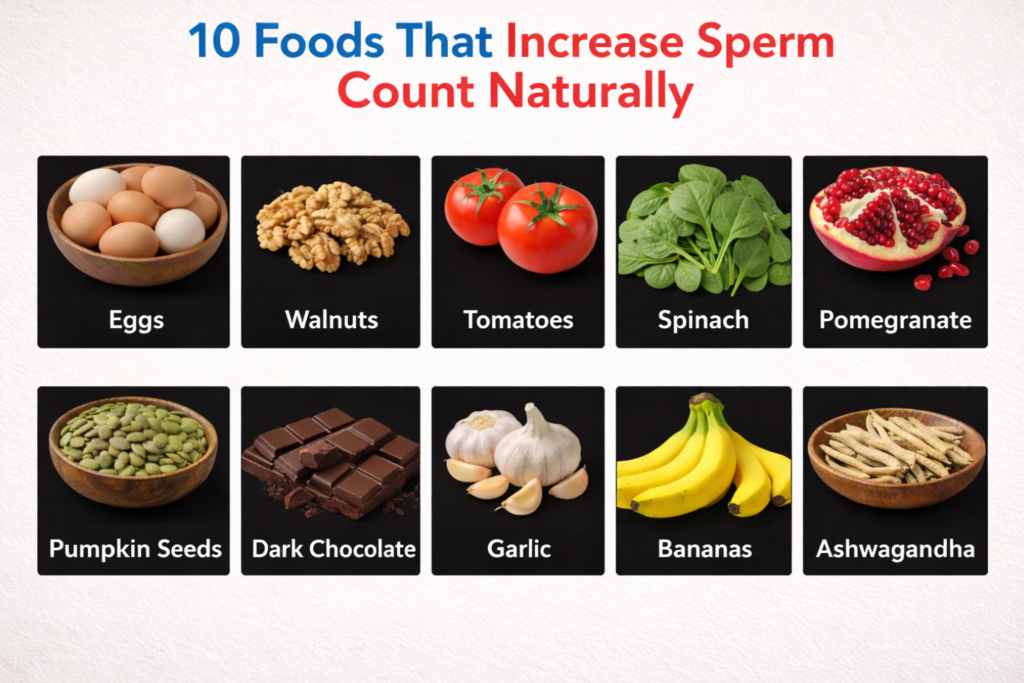 10 Foods That Increase Sperm Count Naturally

Eggs

Walnuts

Tomatoes

Spinach

Pomegranate

Pumpkin Seeds

Dark Chocolate

Garlic

Bananas

Ashwagandha